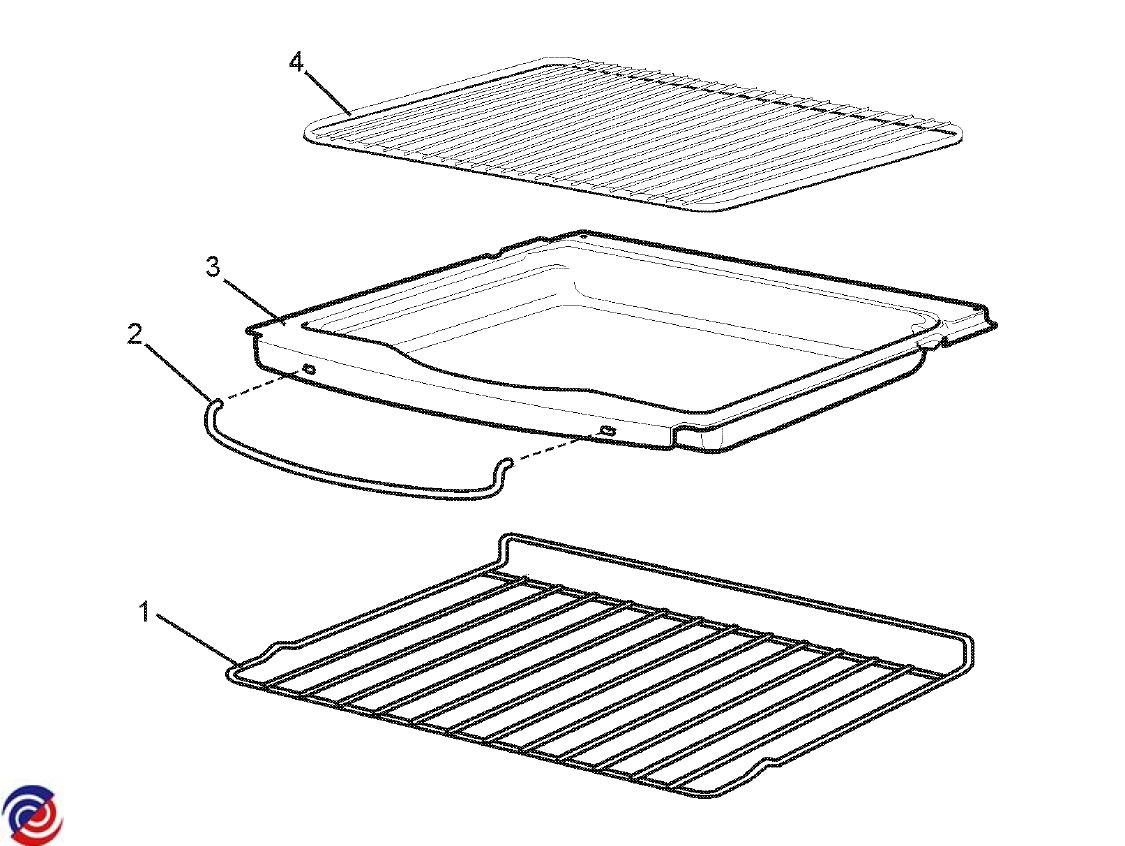 4

3

2

1